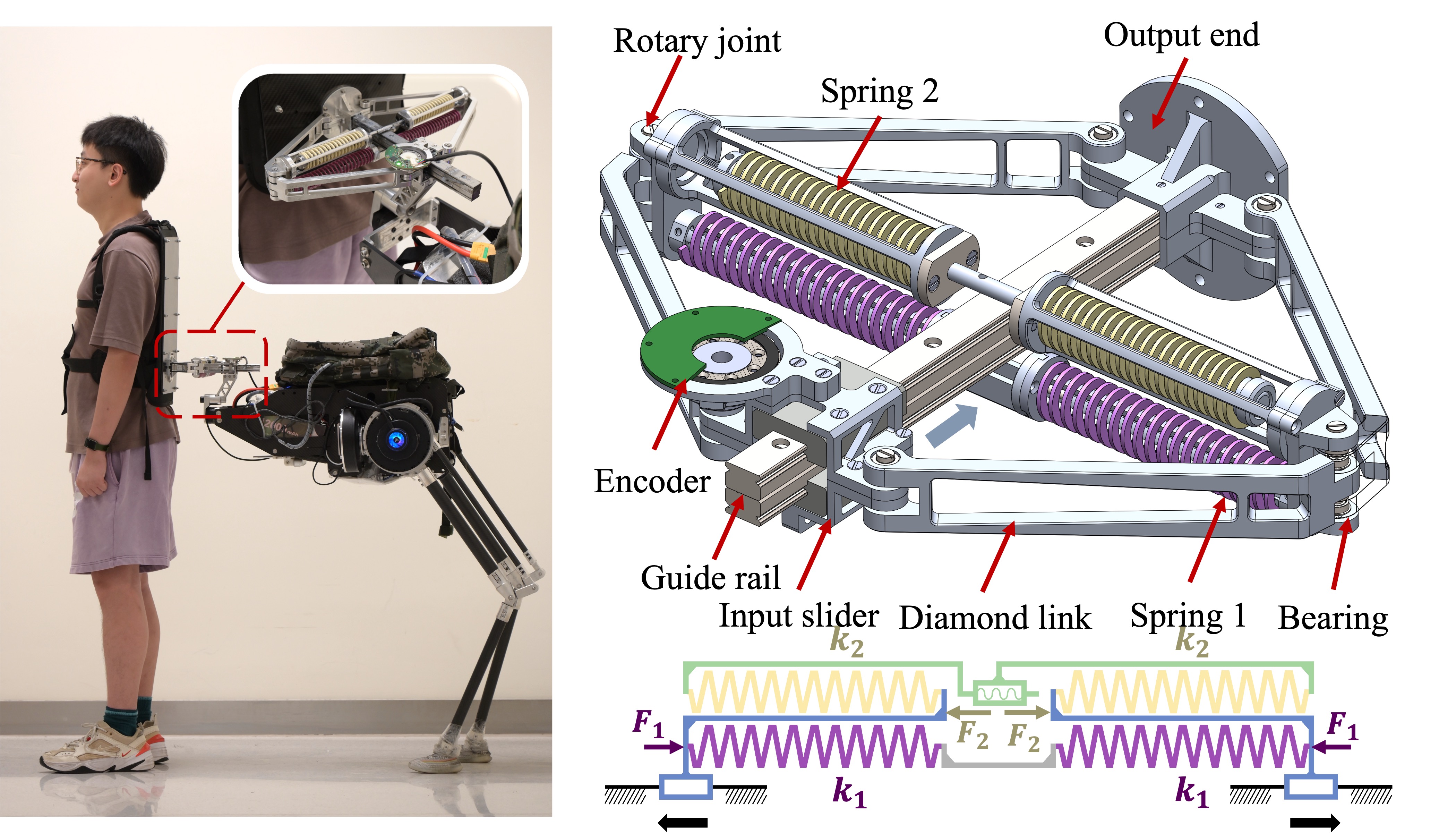 Rotary joint

Output end

Spring 2

Encoder

Guide rail

Input slider

Diamond link

Spring 1

Bearing

$k_2$

$k_2$

$F_1$

$F_2$

$F_2$

$F_1$

$k_1$

$k_1$